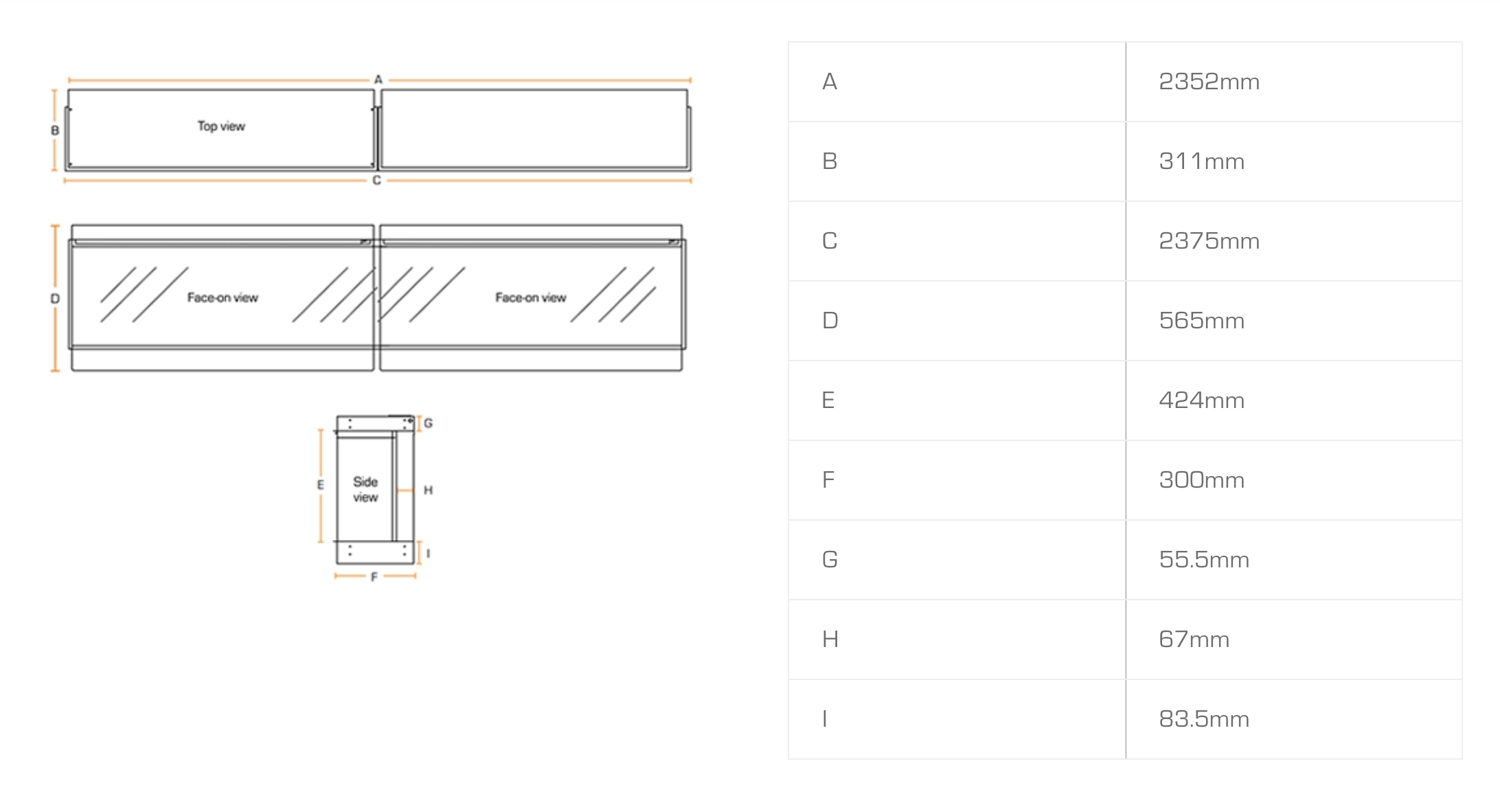 A

B

Top view

C

D

Face-on view

Face-on view

G

E

Side view

H

I

F

| A | 2352mm |
|---|---|
| B | 311mm |
| C | 2375mm |
| D | 565mm |
| E | 424mm |
| F | 300mm |
| G | 55.5mm |
| H | 67mm |
| I | 83.5mm |